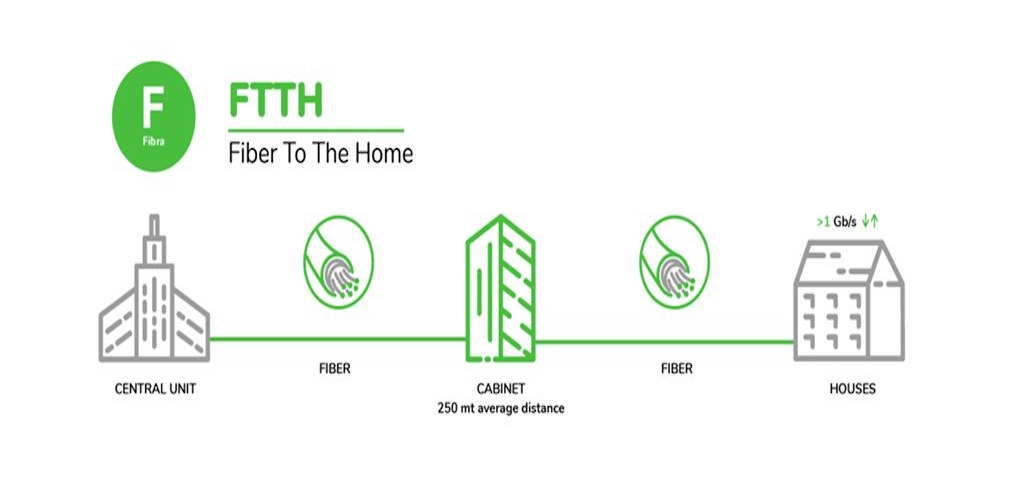 F
Fibra

FTTH

Fiber To The Home

>1 Gb/s ↓↑

CENTRAL UNIT

FIBER

CABINET
250 mt average distance

FIBER

HOUSES